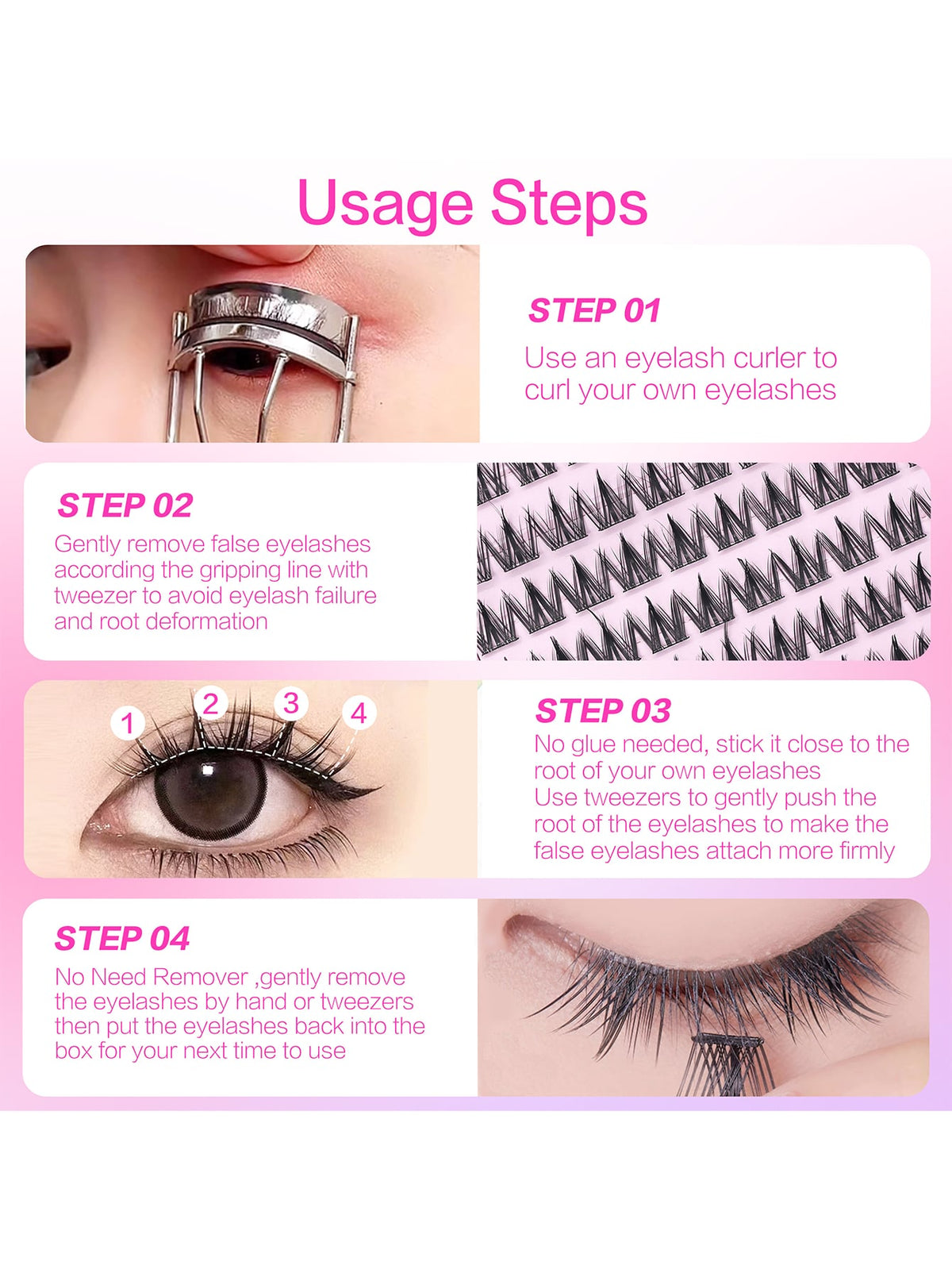 Usage Steps

STEP 01

Use an eyelash curler to curl your own eyelashes

STEP 02

Gently remove false eyelashes according the gripping line with tweezer to avoid eyelash failure and root deformation

1
2
3
4

STEP 03

No glue needed, stick it close to the root of your own eyelashes
Use tweezers to gently push the root of the eyelashes to make the false eyelashes attach more firmly

STEP 04

No Need Remover ,gently remove the eyelashes by hand or tweezers then put the eyelashes back into the box for your next time to use